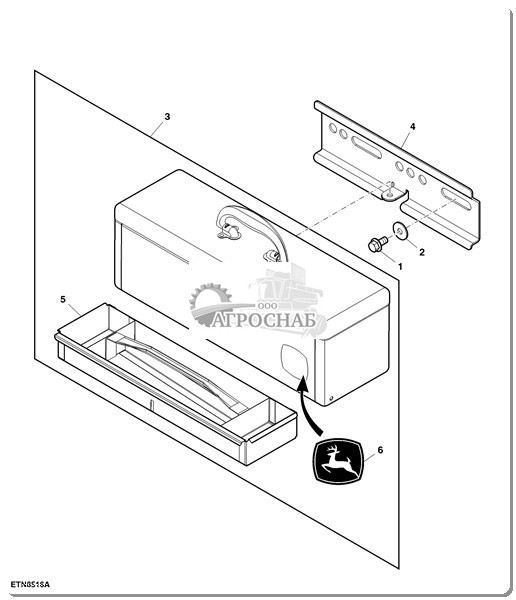 3
4
2
1
5
ООО
АГРОСНАБ
6
ETN8518A